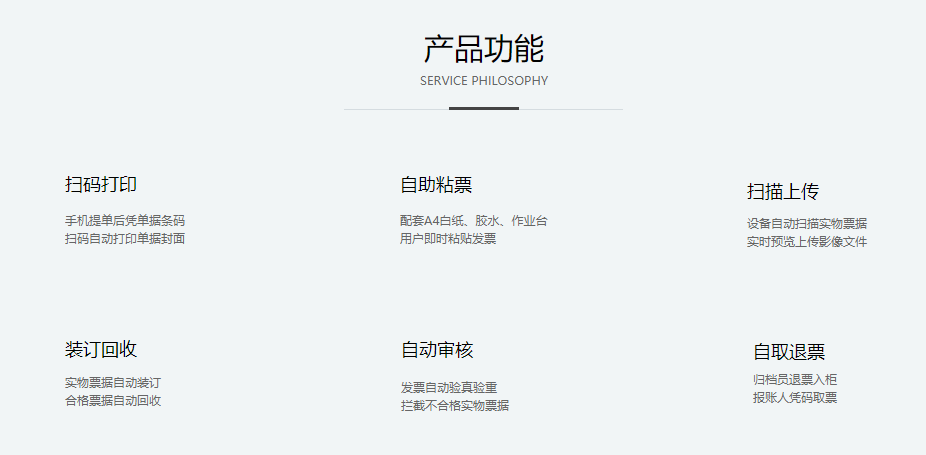 产品功能
SERVICE PHILOSOPHY

扫码打印
手机提单后凭单据条码
扫码自动打印单据封面

自助粘票
配套A4白纸、胶水、作业台
用户即时粘贴发票

扫描上传
设备自动扫描实物票据
实时预览上传影像文件

装订回收
实物票据自动装订
合格票据自动回收

自动审核
发票自动验真验重
拦截不合格实物票据

自取退票
归档员退票入柜
报账人凭码取票