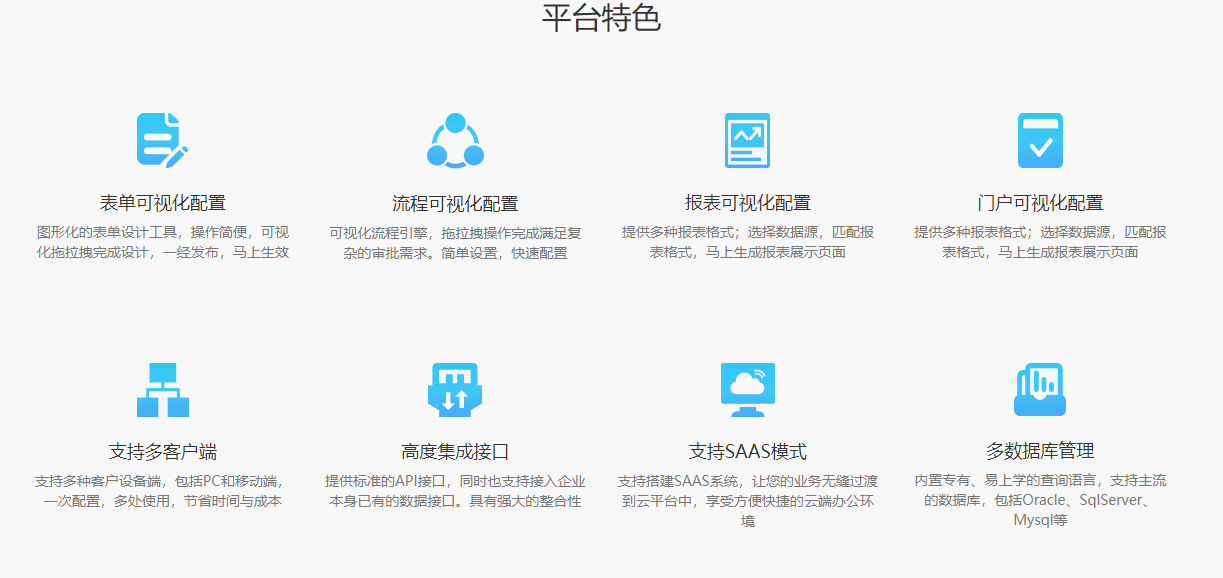 平台特色

表单可视化配置

图形化的表单设计工具，操作简便，可视化拖拉拽完成设计，一经发布，马上生效

流程可视化配置

可视化流程引擎，拖拉拽操作完成满足复杂的审批需求。简单设置，快速配置

报表可视化配置

提供多种报表格式；选择数据源，匹配报表格式，马上生成报表展示页面

门户可视化配置

提供多种报表格式；选择数据源，匹配报表格式，马上生成报表展示页面

支持多客户端

支持多种客户设备端，包括PC和移动端，一次配置，多处使用，节省时间与成本

高度集成接口

提供标准的API接口，同时也支持接入企业本身已有的数据接口。具有强大的整合性

支持SAAS模式

支持搭建SAAS系统，让您的业务无缝过渡到云平台中，享受方便快捷的云端办公环境

多数据库管理

内置专有、易上学的查询语言，支持主流的数据库，包括Oracle、SqlServer、Mysql等