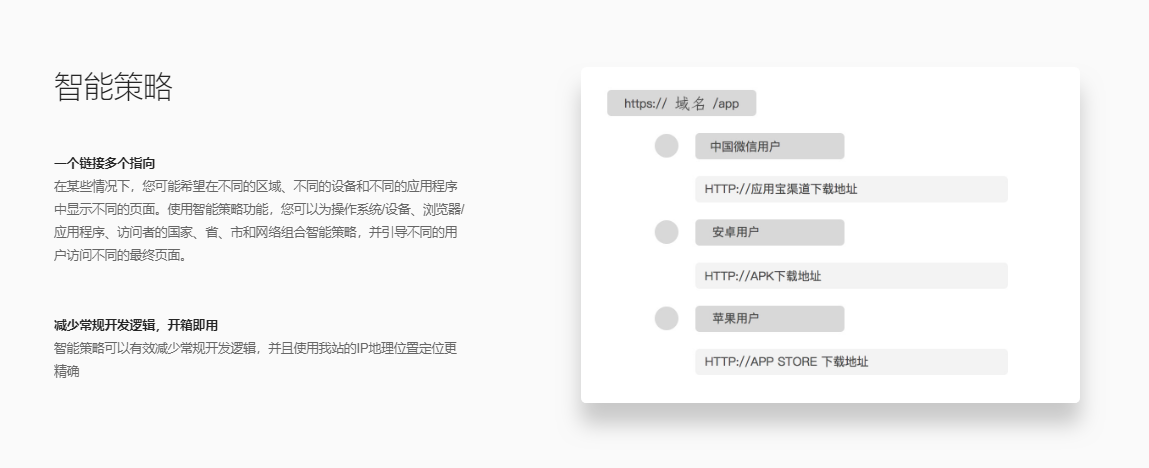 智能策略

一个链接多个指向
在某些情况下，您可能希望在不同的区域、不同的设备和不同的应用程序中显示不同的页面。使用智能策略功能，您可以为操作系统/设备、浏览器/应用程序、访问者的国家、省、市和网络组合智能策略，并引导不同的用户访问不同的最终页面。

减少常规开发逻辑，开箱即用
智能策略可以有效减少常规开发逻辑，并且使用我站的IP地理位置定位更精确

https:// 域名 /app

中国微信用户

HTTP://应用宝渠道下载地址

安卓用户

HTTP://APK下载地址

苹果用户

HTTP://APP STORE 下载地址