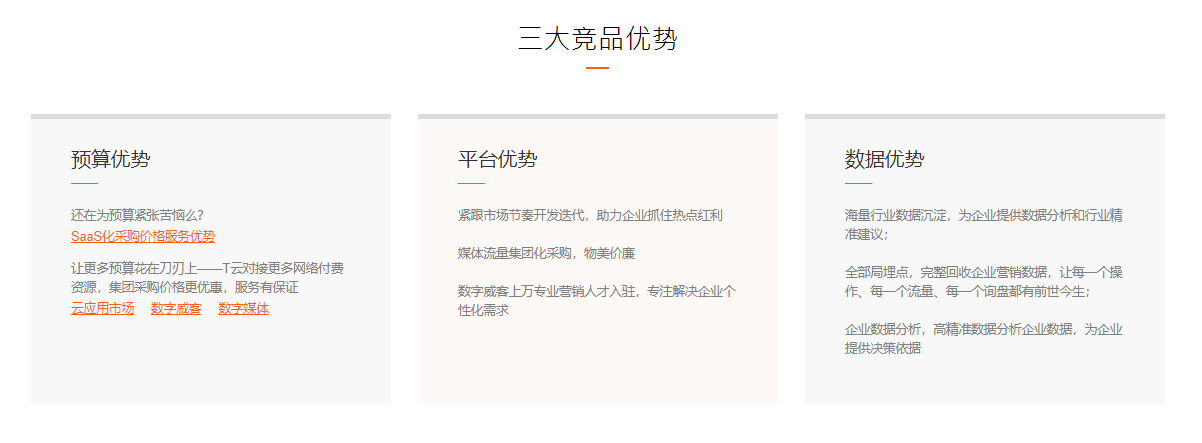 三大竞品优势

预算优势

还在为预算紧张苦恼么?
SaaS化采购价格服务优势

让更多预算花在刀刃上——T云对接更多网络付费资源，集团采购价格更优惠，服务有保证
云应用市场 数字威客 数字媒体

平台优势

紧跟市场节奏开发迭代，助力企业抓住热点红利

媒体流量集团化采购，物美价廉

数字威客上万专业营销人才入驻，专注解决企业个性化需求

数据优势

海量行业数据沉淀，为企业提供数据分析和行业精准建议；

全部局埋点，完整回收企业营销数据，让每一个操作、每一个流量、每一个询盘都有前世今生；

企业数据分析，高精准数据分析企业数据，为企业提供决策依据